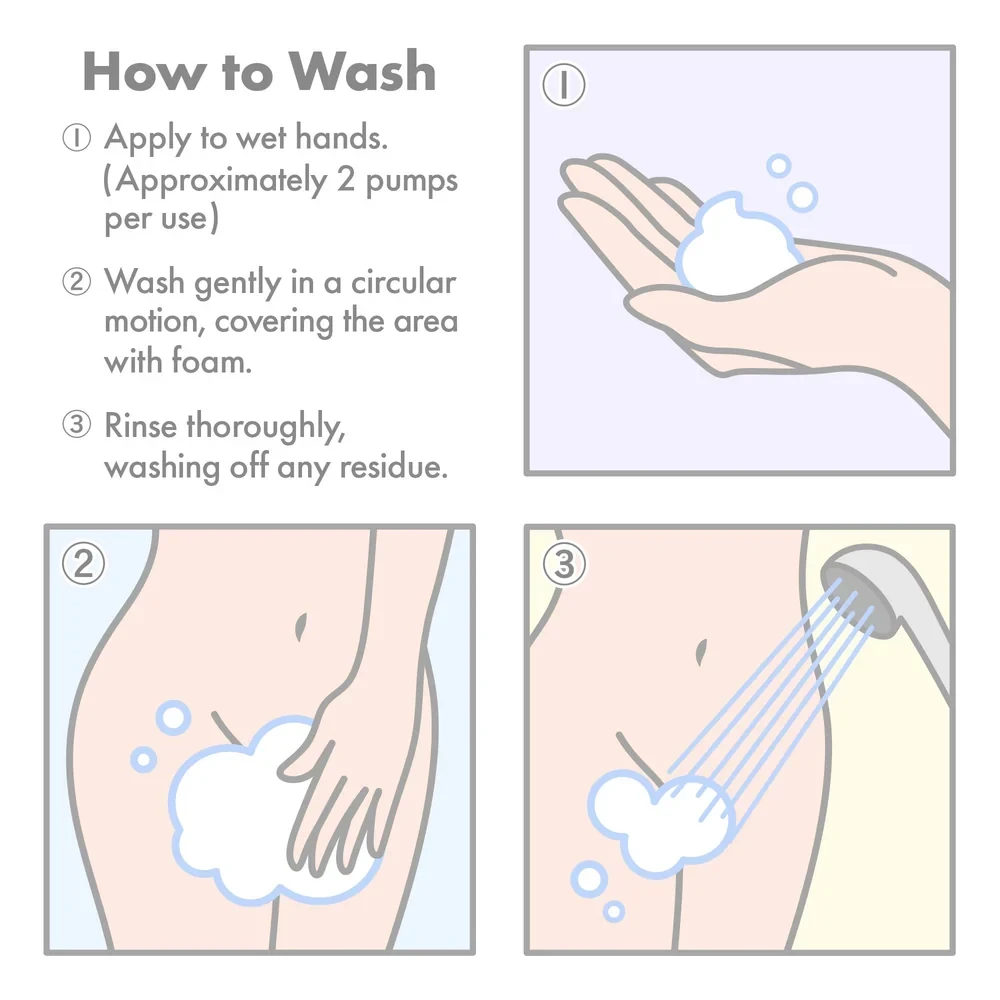 How to Wash

① Apply to wet hands. (Approximately 2 pumps per use)

② Wash gently in a circular motion, covering the area with foam.

③ Rinse thoroughly, washing off any residue.

①

②

③